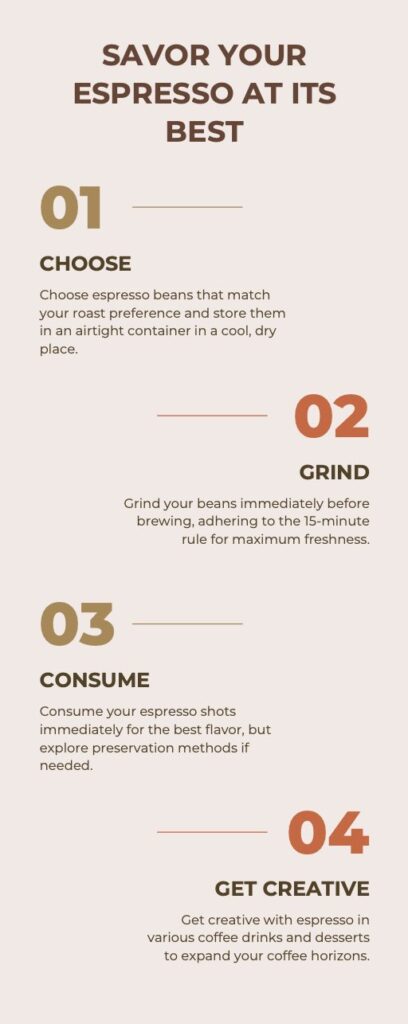 SAVOR YOUR ESPRESSO AT ITS BEST

01

CHOOSE

Choose espresso beans that match your roast preference and store them in an airtight container in a cool, dry place.

02

GRIND

Grind your beans immediately before brewing, adhering to the 15-minute rule for maximum freshness.

03

CONSUME

Consume your espresso shots immediately for the best flavor, but explore preservation methods if needed.

04

GET CREATIVE

Get creative with espresso in various coffee drinks and desserts to expand your coffee horizons.