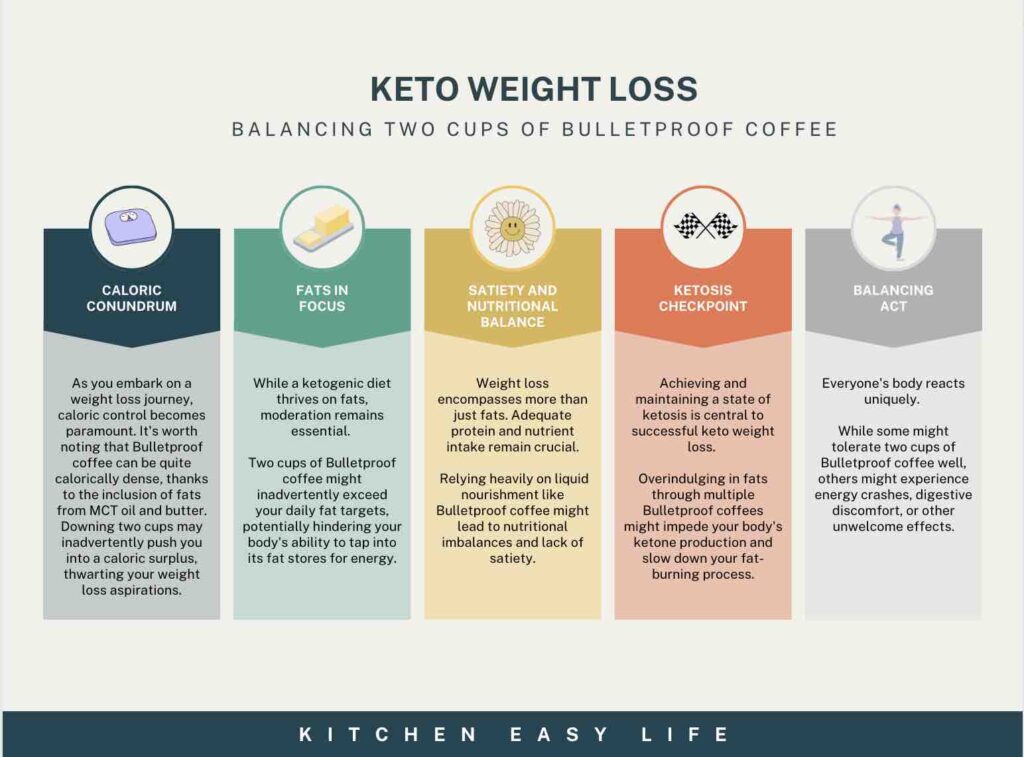 KETO WEIGHT LOSS

BALANCING TWO CUPS OF BULLETPROOF COFFEE

CALORIC CONUNDRUM

As you embark on a weight loss journey, caloric control becomes paramount. It's worth noting that Bulletproof coffee can be quite calorically dense, thanks to the inclusion of fats from MCT oil and butter. Downing two cups may inadvertently push you into a caloric surplus, thwarting your weight loss aspirations.

FATS IN FOCUS

While a ketogenic diet thrives on fats, moderation remains essential.

Two cups of Bulletproof coffee might inadvertently exceed your daily fat targets, potentially hindering your body's ability to tap into its fat stores for energy.

SATIETY AND NUTRITIONAL BALANCE

Weight loss encompasses more than just fats. Adequate protein and nutrient intake remain crucial.

Relying heavily on liquid nourishment like Bulletproof coffee might lead to nutritional imbalances and lack of satiety.

KETOSIS CHECKPOINT

Achieving and maintaining a state of ketosis is central to successful keto weight loss.

Overindulging in fats through multiple Bulletproof coffees might impede your body's ketone production and slow down your fat-burning process.

BALANCING ACT

Everyone's body reacts uniquely.

While some might tolerate two cups of Bulletproof coffee well, others might experience energy crashes, digestive discomfort, or other unwelcome effects.

KITCHEN EASY LIFE