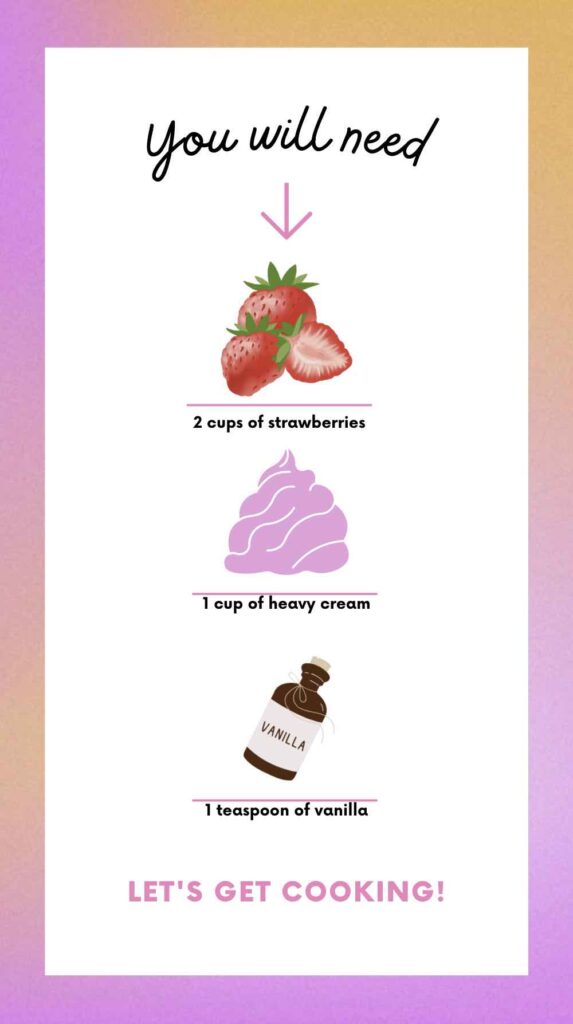 You will need

2 cups of strawberries

1 cup of heavy cream

VANILLA

1 teaspoon of vanilla

LET'S GET COOKING!