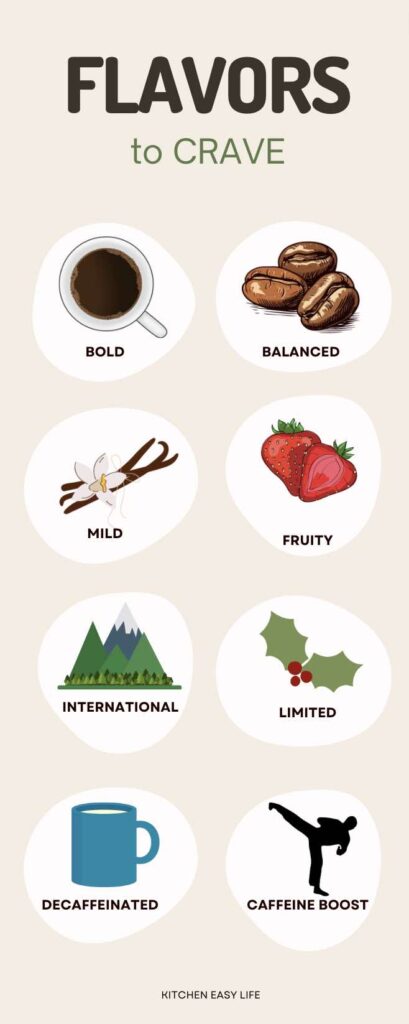 FLAVORS
to CRAVE

BOLD

BALANCED

MILD

FRUITY

INTERNATIONAL

LIMITED

DECAFFEINATED

CAFFEINE BOOST

KITCHEN EASY LIFE