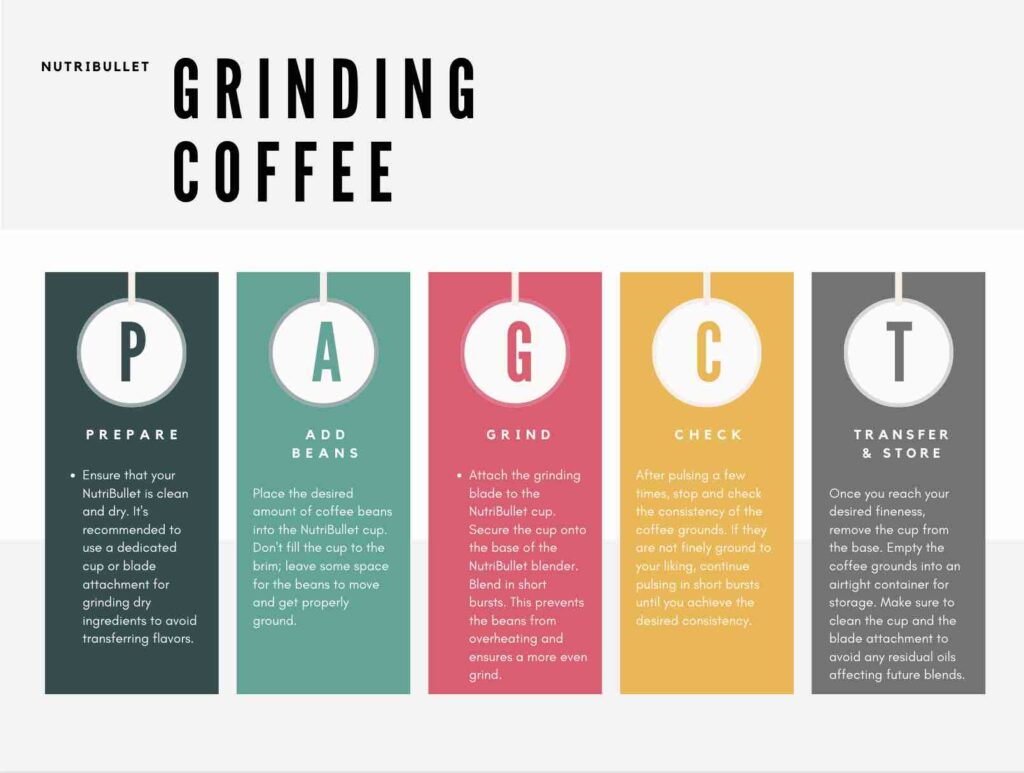 NUTRIBULLET

GRINDING COFFEE

P

PREPARE

• Ensure that your NutriBullet is clean and dry. It's recommended to use a dedicated cup or blade attachment for grinding dry ingredients to avoid transferring flavors.

A

ADD BEANS

Place the desired amount of coffee beans into the NutriBullet cup. Don't fill the cup to the brim; leave some space for the beans to move and get properly ground.

G

GRIND

• Attach the grinding blade to the NutriBullet cup. Secure the cup onto the base of the NutriBullet blender. Blend in short bursts. This prevents the beans from overheating and ensures a more even grind.

C

CHECK

After pulsing a few times, stop and check the consistency of the coffee grounds. If they are not finely ground to your liking, continue pulsing in short bursts until you achieve the desired consistency.

T

TRANSFER & STORE

Once you reach your desired fineness, remove the cup from the base. Empty the coffee grounds into an airtight container for storage. Make sure to clean the cup and the blade attachment to avoid any residual oils affecting future blends.