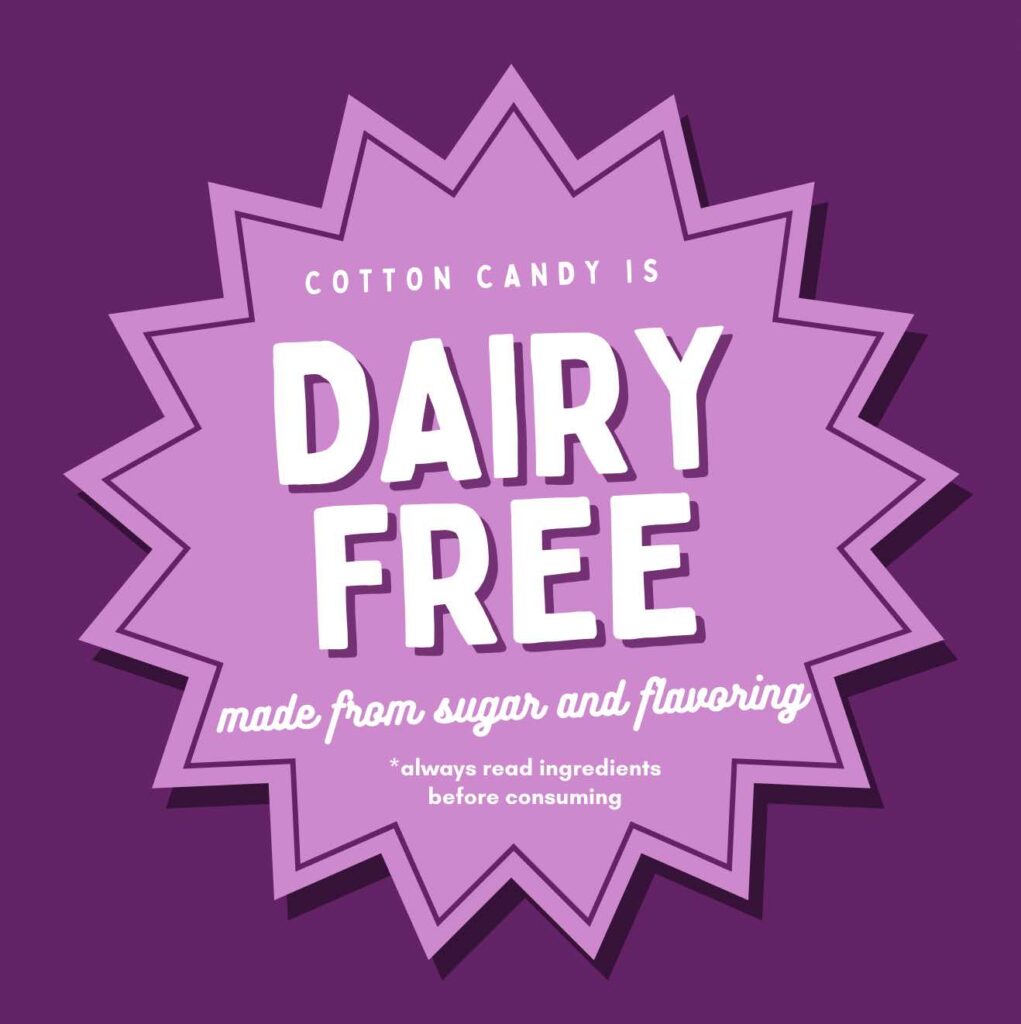 COTTON CANDY IS

DAIRY FREE

made from sugar and flavoring

*always read ingredients before consuming